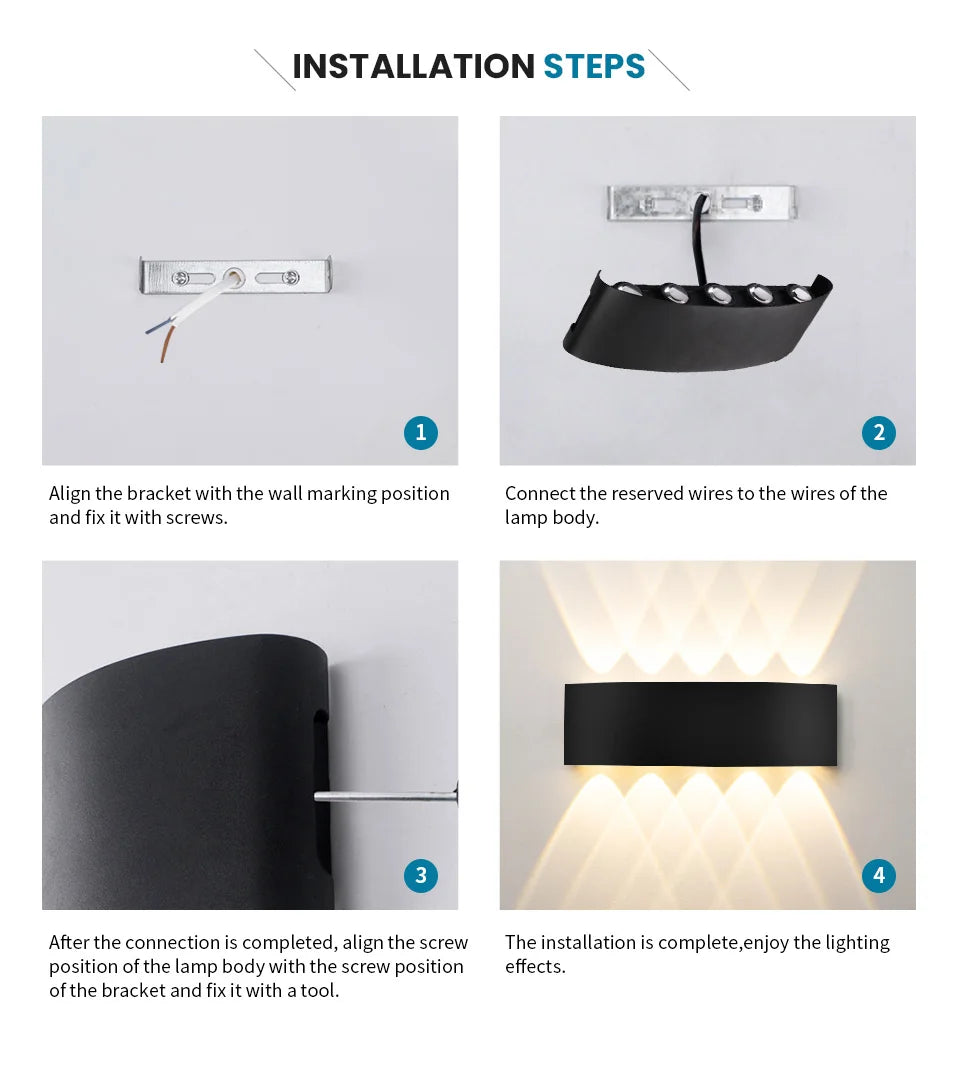 INSTALLATION STEPS

1

Align the bracket with the wall marking position and fix it with screws.

2

Connect the reserved wires to the wires of the lamp body.

3

After the connection is completed, align the screw position of the lamp body with the screw position of the bracket and fix it with a tool.

4

The installation is complete,enjoy the lighting effects.