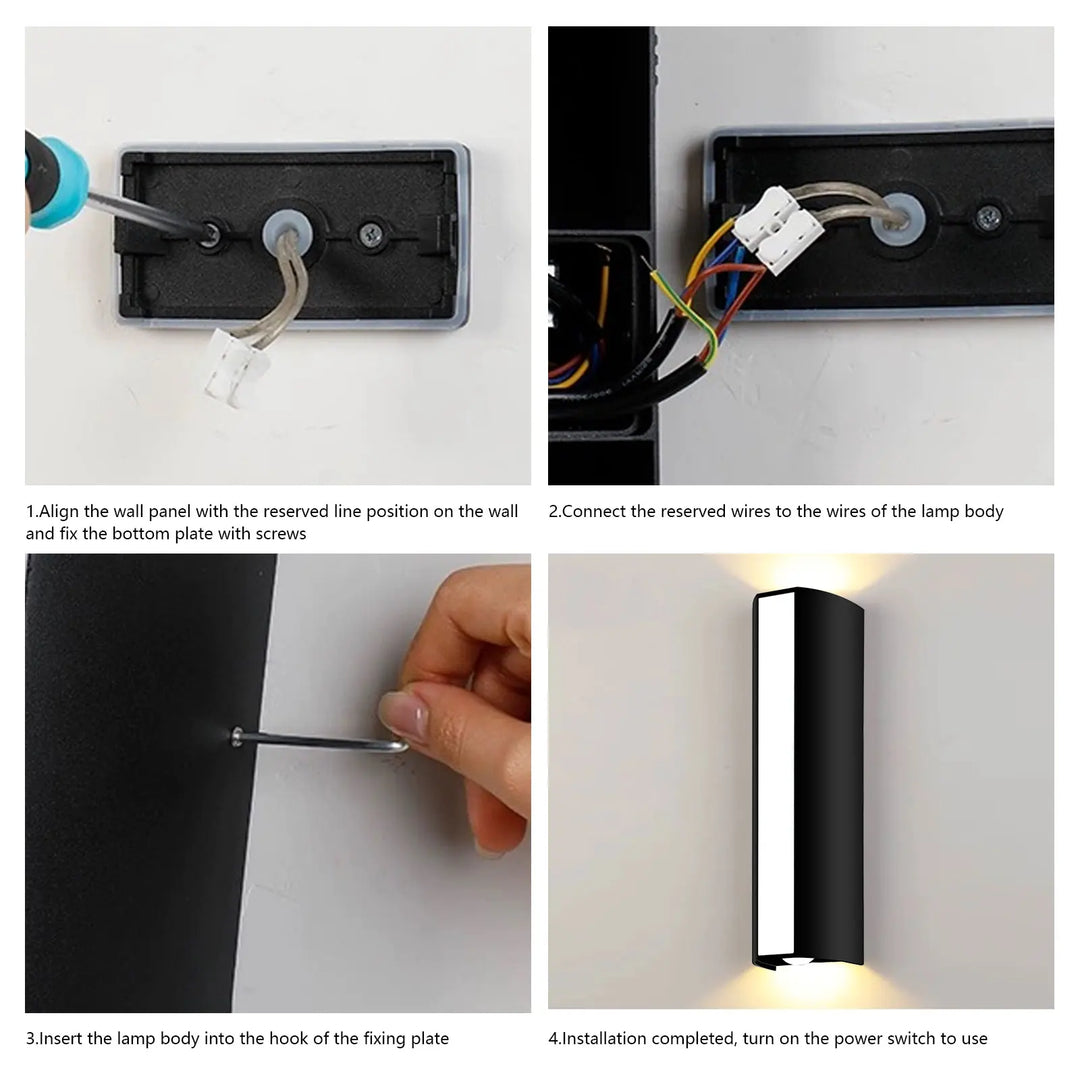 1.Align the wall panel with the reserved line position on the wall and fix the bottom plate with screws

2.Connect the reserved wires to the wires of the lamp body

3.Insert the lamp body into the hook of the fixing plate

4.Installation completed, turn on the power switch to use