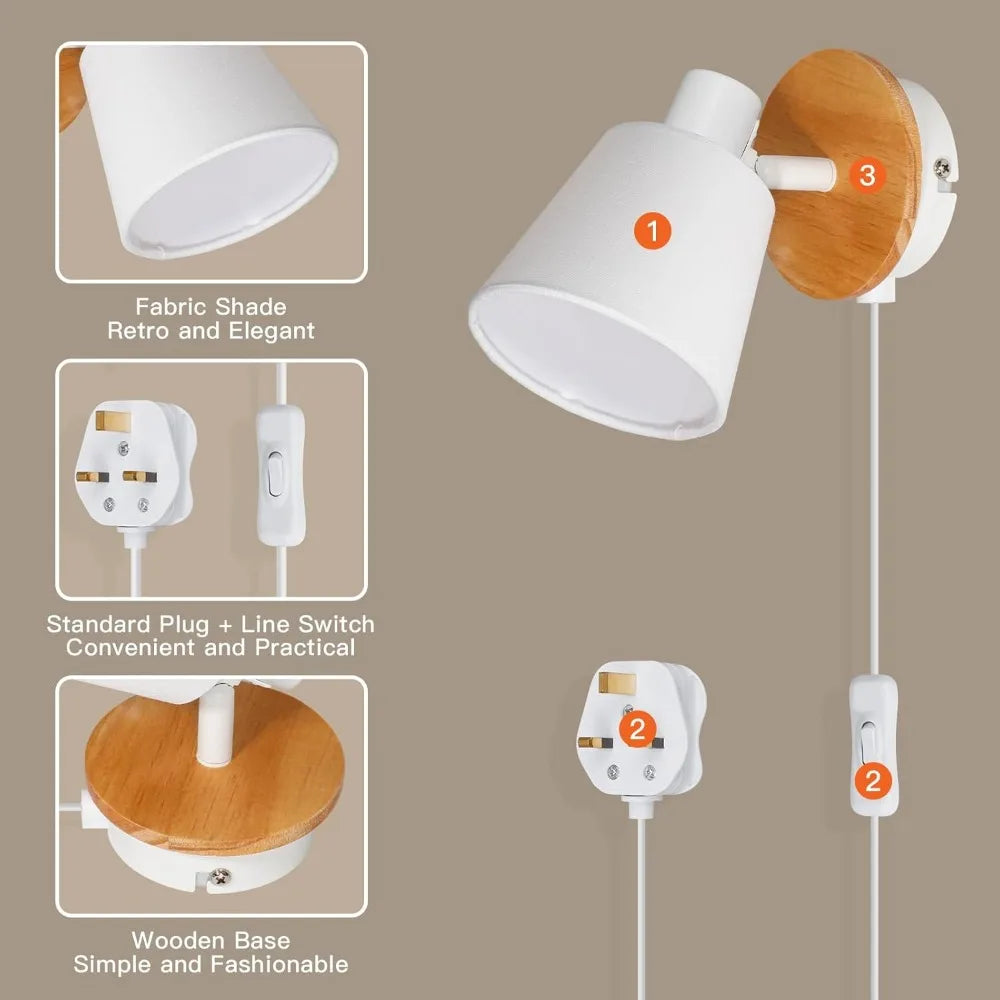 Fabric Shade
Retro and Elegant

Standard Plug + Line Switch
Convenient and Practical

Wooden Base
Simple and Fashionable

1

3

2

2