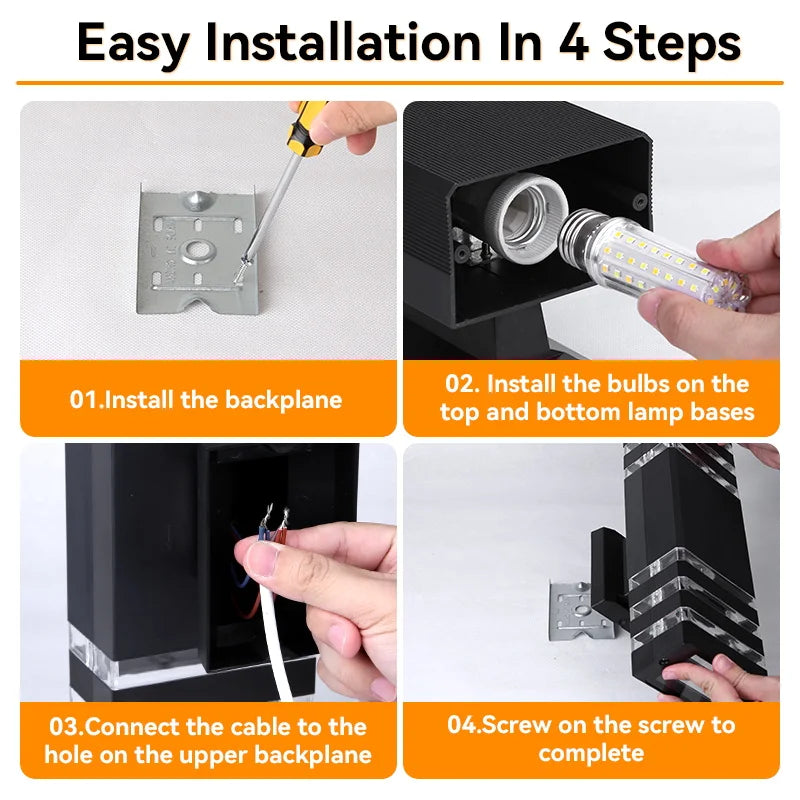 Easy Installation In 4 Steps

01.Install the backplane

02. Install the bulbs on the top and bottom lamp bases

03.Connect the cable to the hole on the upper backplane

04.Screw on the screw to complete