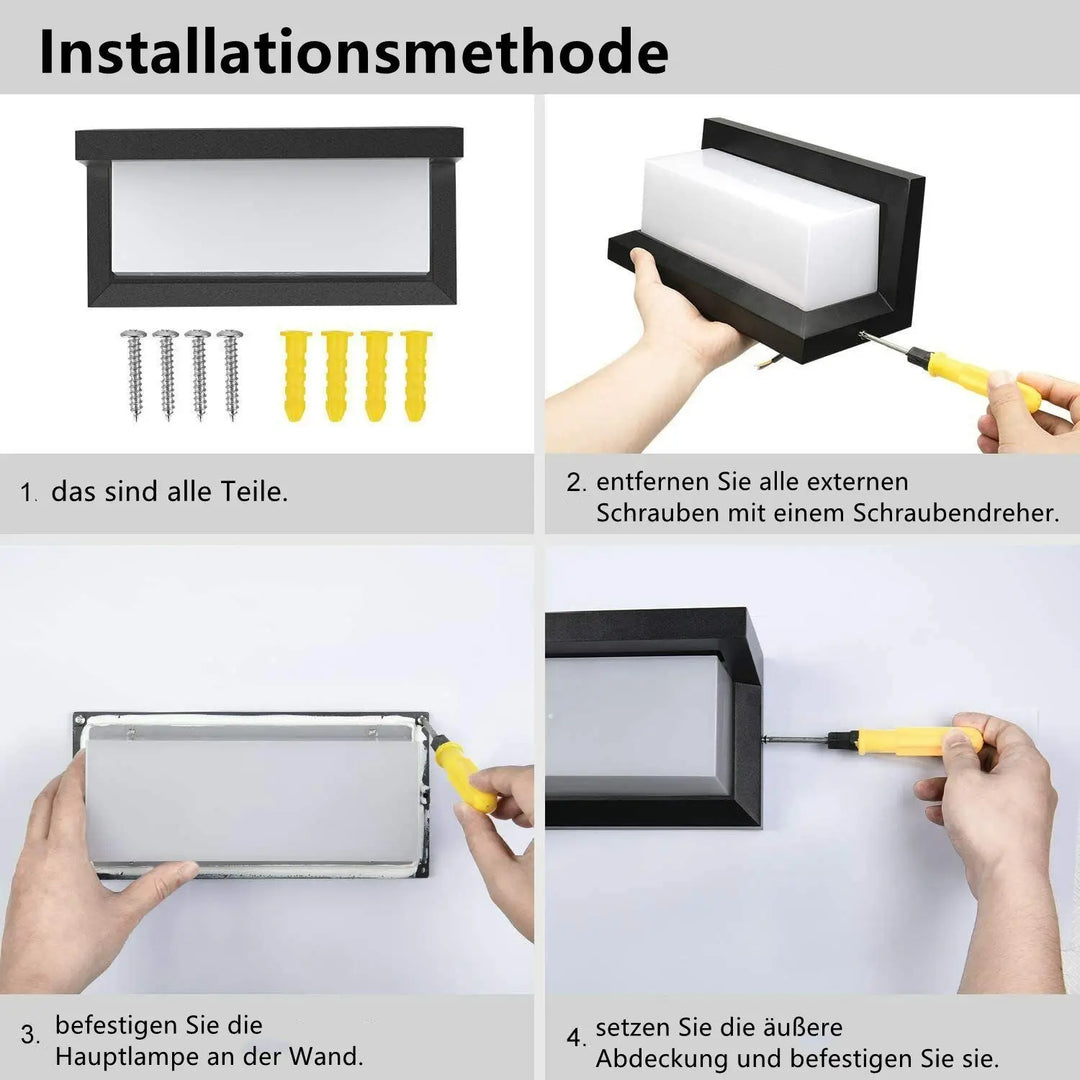 Installationsmethode

1. das sind alle Teile.

2. entfernen Sie alle externen Schrauben mit einem Schraubendreher.

3. befestigen Sie die Hauptlampe an der Wand.

4. setzen Sie die äußere Abdeckung und befestigen Sie sie.